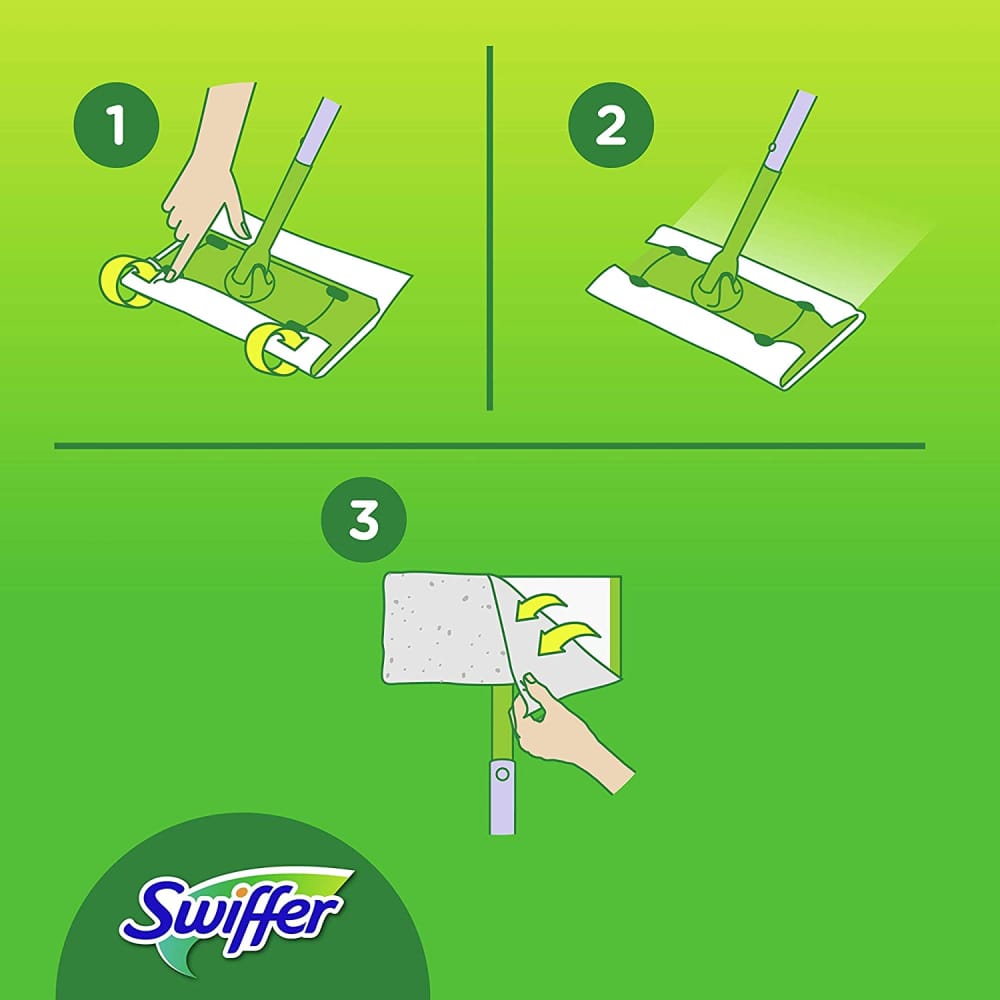 1

2

3

Swiffer